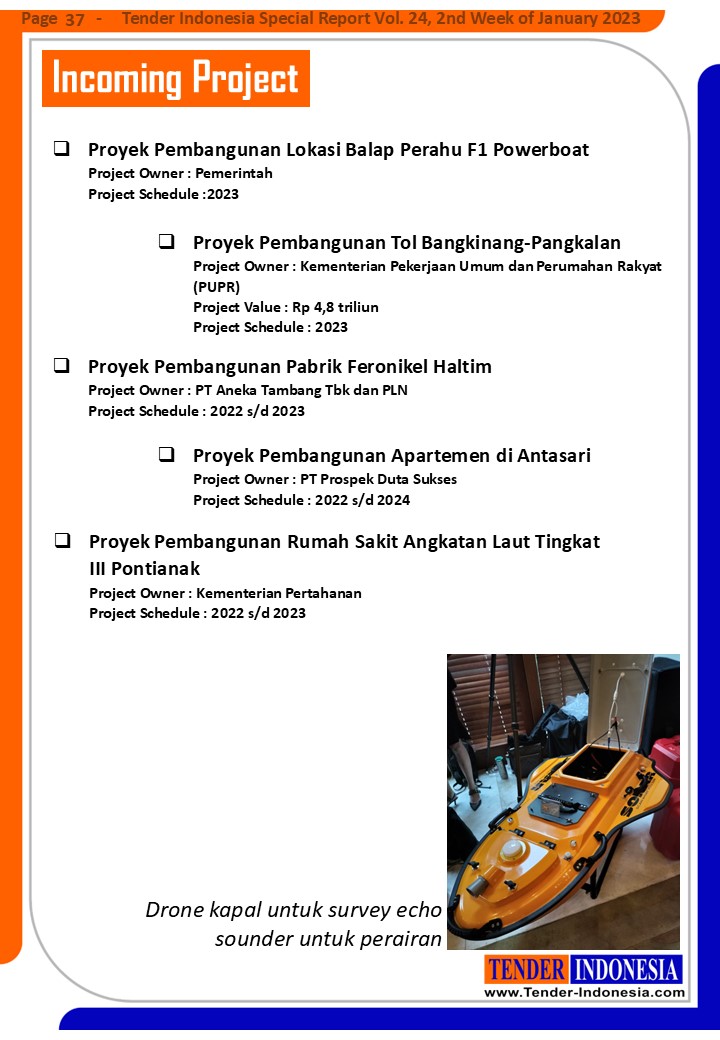 Page 37 - Tender Indonesia Special Report Vol. 24, 2nd Week of January 2023

Incoming Project

❑ Proyek Pembangunan Lokasi Balap Perahu F1 Powerboat
Project Owner : Pemerintah
Project Schedule :2023

❑ Proyek Pembangunan Tol Bangkinang-Pangkalan
Project Owner : Kementerian Pekerjaan Umum dan Perumahan Rakyat (PUPR)
Project Value : Rp 4,8 triliun
Project Schedule : 2023

❑ Proyek Pembangunan Pabrik Feronikel Haltim
Project Owner : PT Aneka Tambang Tbk dan PLN
Project Schedule : 2022 s/d 2023

❑ Proyek Pembangunan Apartemen di Antasari
Project Owner : PT Prospek Duta Sukses
Project Schedule : 2022 s/d 2024

❑ Proyek Pembangunan Rumah Sakit Angkatan Laut Tingkat III Pontianak
Project Owner : Kementerian Pertahanan
Project Schedule : 2022 s/d 2023

Drone kapal untuk survey echo sounder untuk perairan

TENDER INDONESIA
www.Tender-Indonesia.com